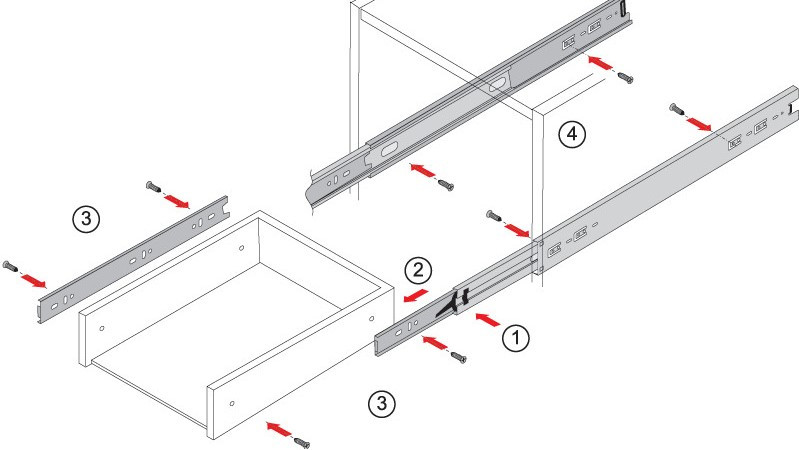 4

3

2

1

3